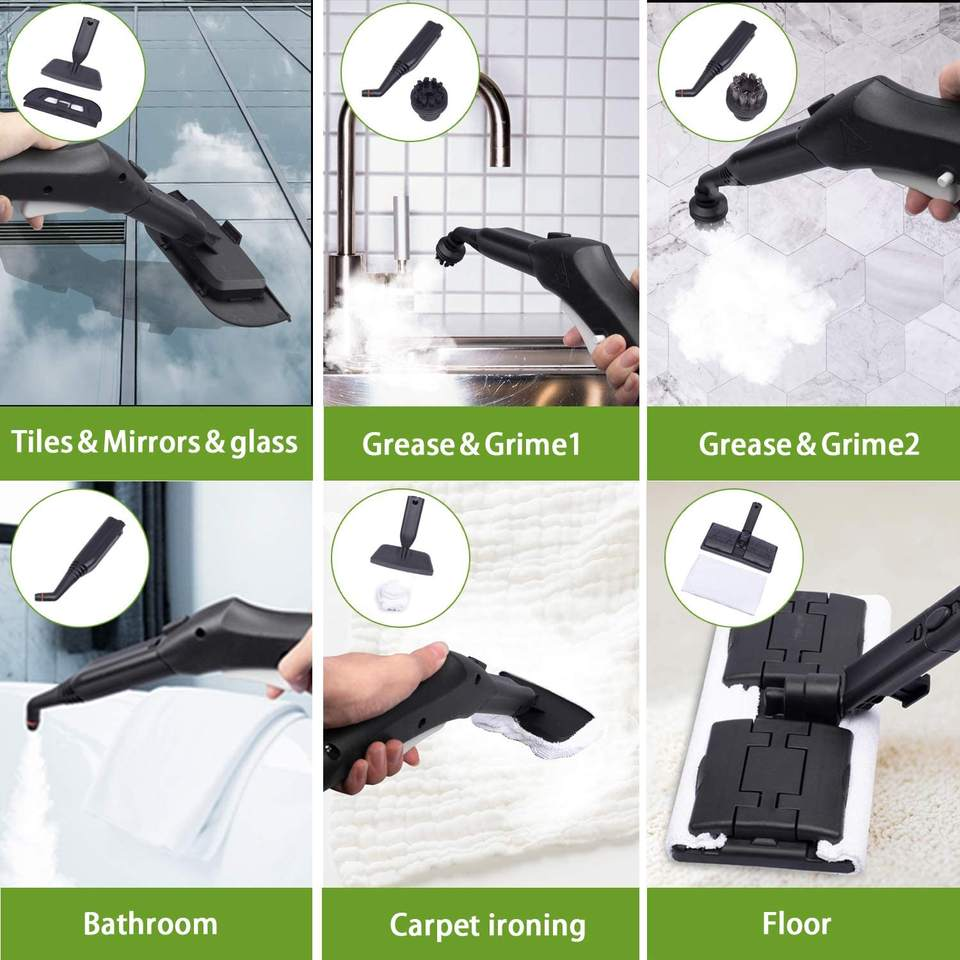 Tiles & Mirrors & glass

Grease & Grime1

Grease & Grime2

Bathroom

Carpet ironing

Floor