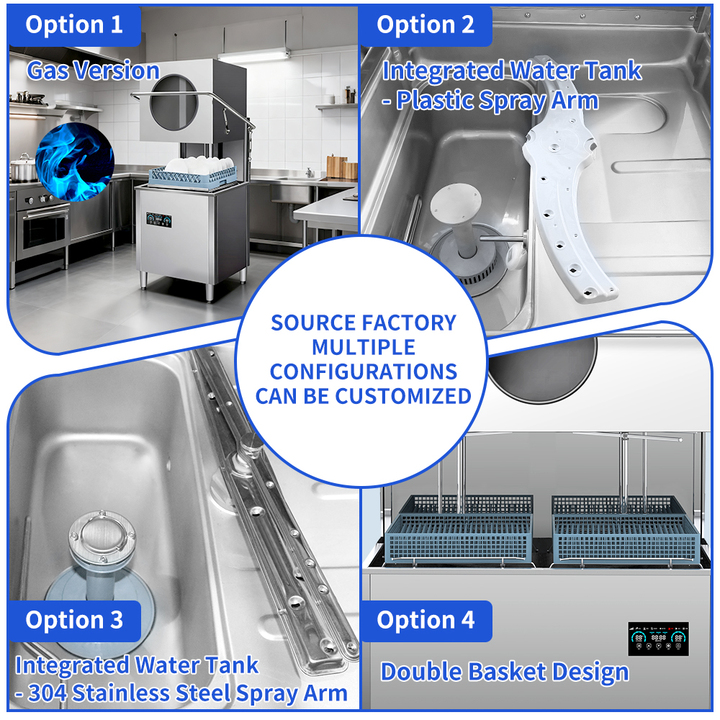 Option 1

Gas Version

Option 2

Integrated Water Tank
- Plastic Spray Arm

SOURCE FACTORY
MULTIPLE
CONFIGURATIONS
CAN BE CUSTOMIZED

Option 3

Integrated Water Tank
- 304 Stainless Steel Spray Arm

Option 4

Double Basket Design