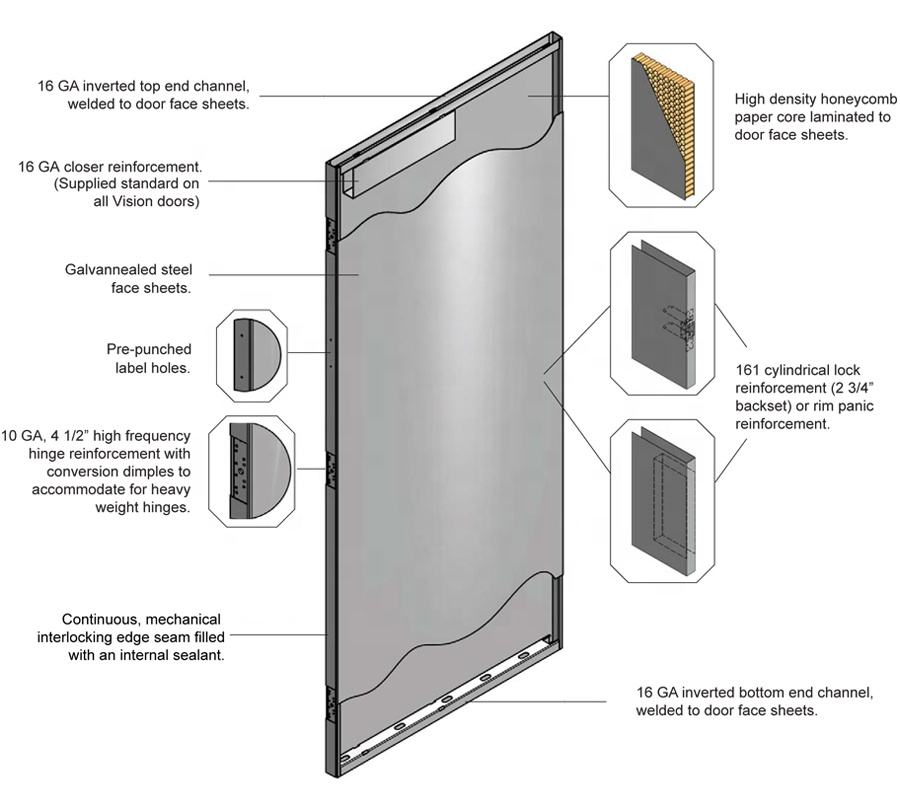 16 GA inverted top end channel, welded to door face sheets.

16 GA closer reinforcement. (Supplied standard on all Vision doors)

Galvannealed steel face sheets.

Pre-punched label holes.

10 GA, 4 1/2" high frequency hinge reinforcement with conversion dimples to accommodate for heavy weight hinges.

Continuous, mechanical interlocking edge seam filled with an internal sealant.

High density honeycomb paper core laminated to door face sheets.

161 cylindrical lock reinforcement (2 3/4" backset) or rim panic reinforcement.

16 GA inverted bottom end channel, welded to door face sheets.