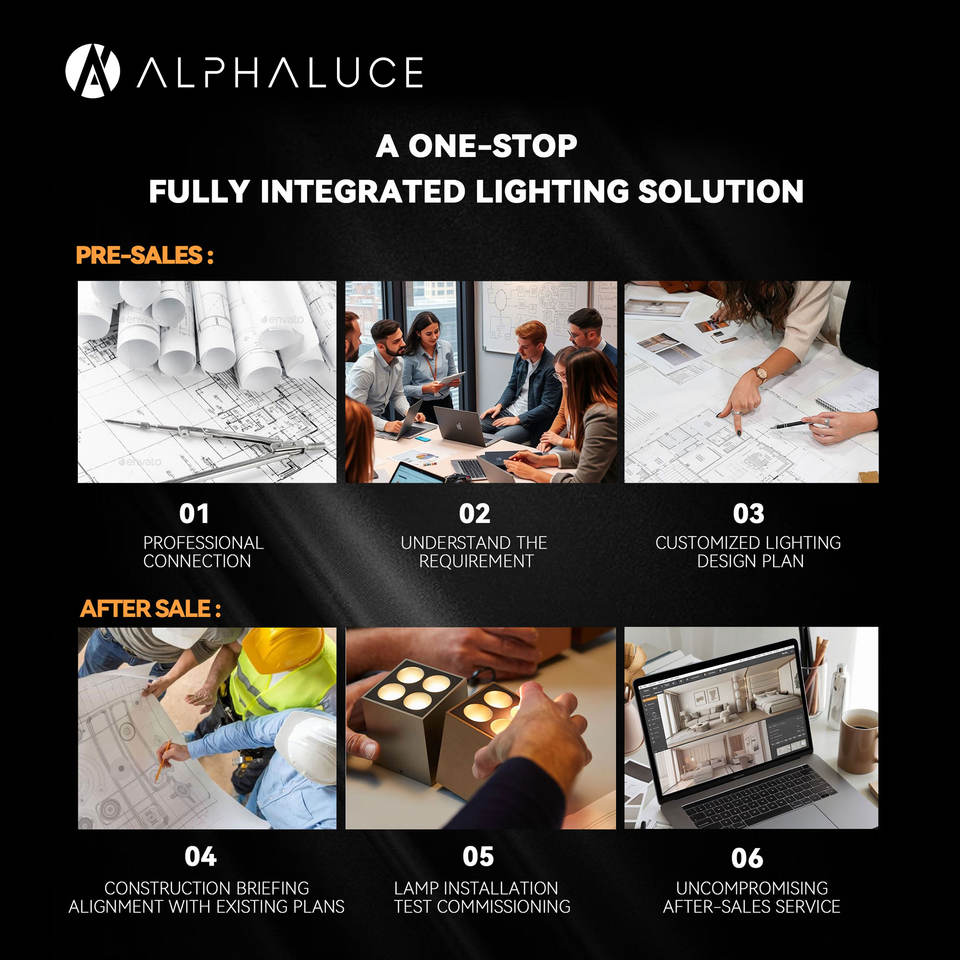 ALPHALUCE

A ONE-STOP
FULLY INTEGRATED LIGHTING SOLUTION

PRE-SALES :

envato

envato

01
PROFESSIONAL CONNECTION

02
UNDERSTAND THE REQUIREMENT

03
CUSTOMIZED LIGHTING DESIGN PLAN

AFTER SALE :

04
CONSTRUCTION BRIEFING ALIGNMENT WITH EXISTING PLANS

05
LAMP INSTALLATION TEST COMMISSIONING

06
UNCOMPROMISING AFTER-SALES SERVICE