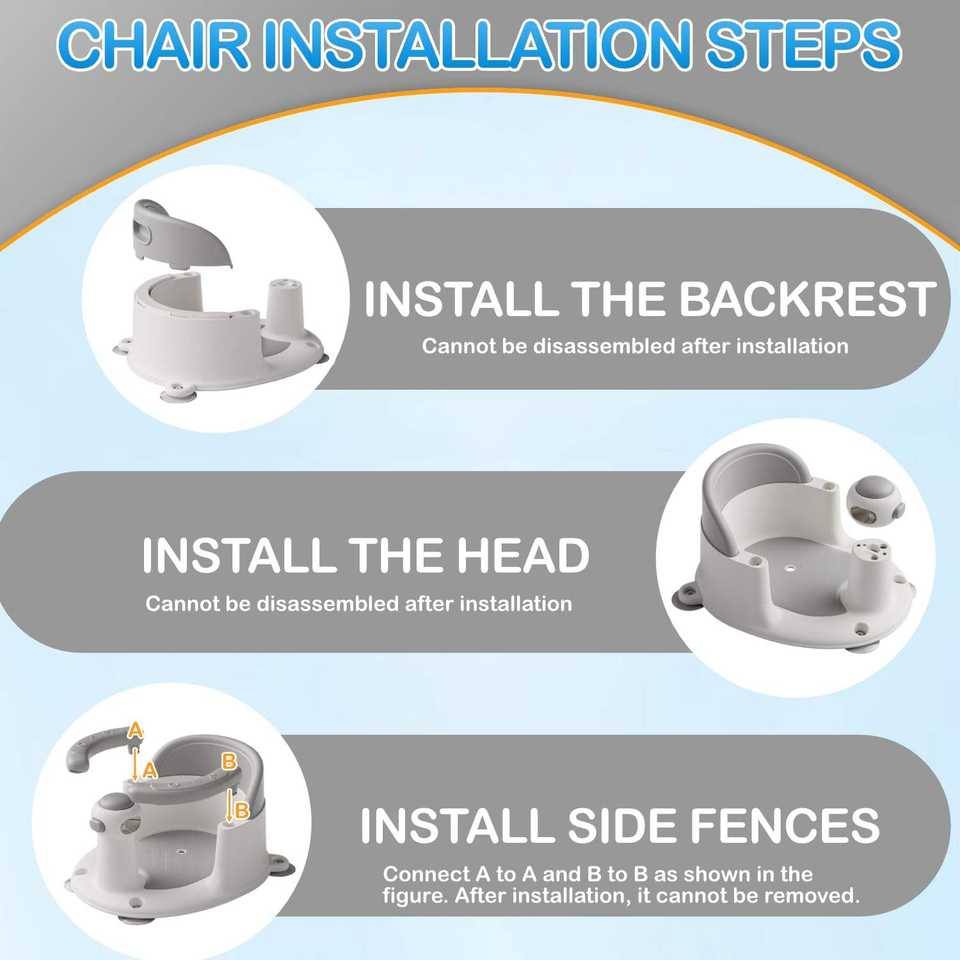 CHAIR INSTALLATION STEPS

INSTALL THE BACKREST
Cannot be disassembled after installation

INSTALL THE HEAD
Cannot be disassembled after installation

A
A
B
B

INSTALL SIDE FENCES
Connect A to A and B to B as shown in the figure. After installation, it cannot be removed.