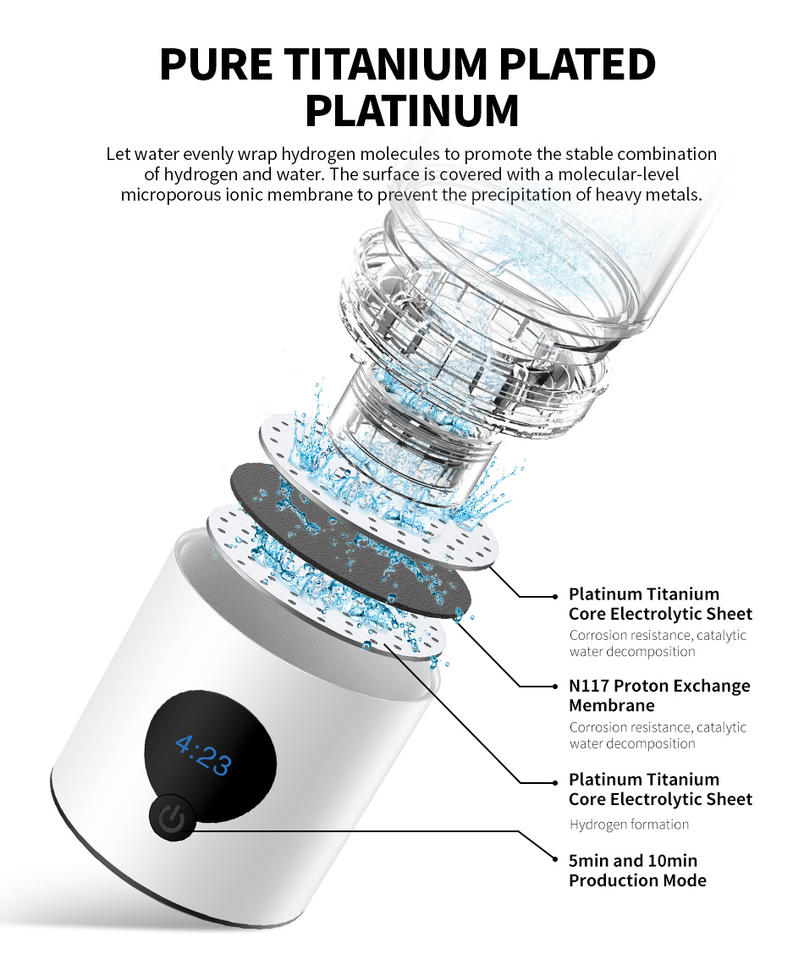 PURE TITANIUM PLATED PLATINUM

Let water evenly wrap hydrogen molecules to promote the stable combination of hydrogen and water. The surface is covered with a molecular-level microporous ionic membrane to prevent the precipitation of heavy metals.

4:23

Platinum Titanium Core Electrolytic Sheet
Corrosion resistance, catalytic water decomposition

N117 Proton Exchange Membrane
Corrosion resistance, catalytic water decomposition

Platinum Titanium Core Electrolytic Sheet
Hydrogen formation

5min and 10min Production Mode