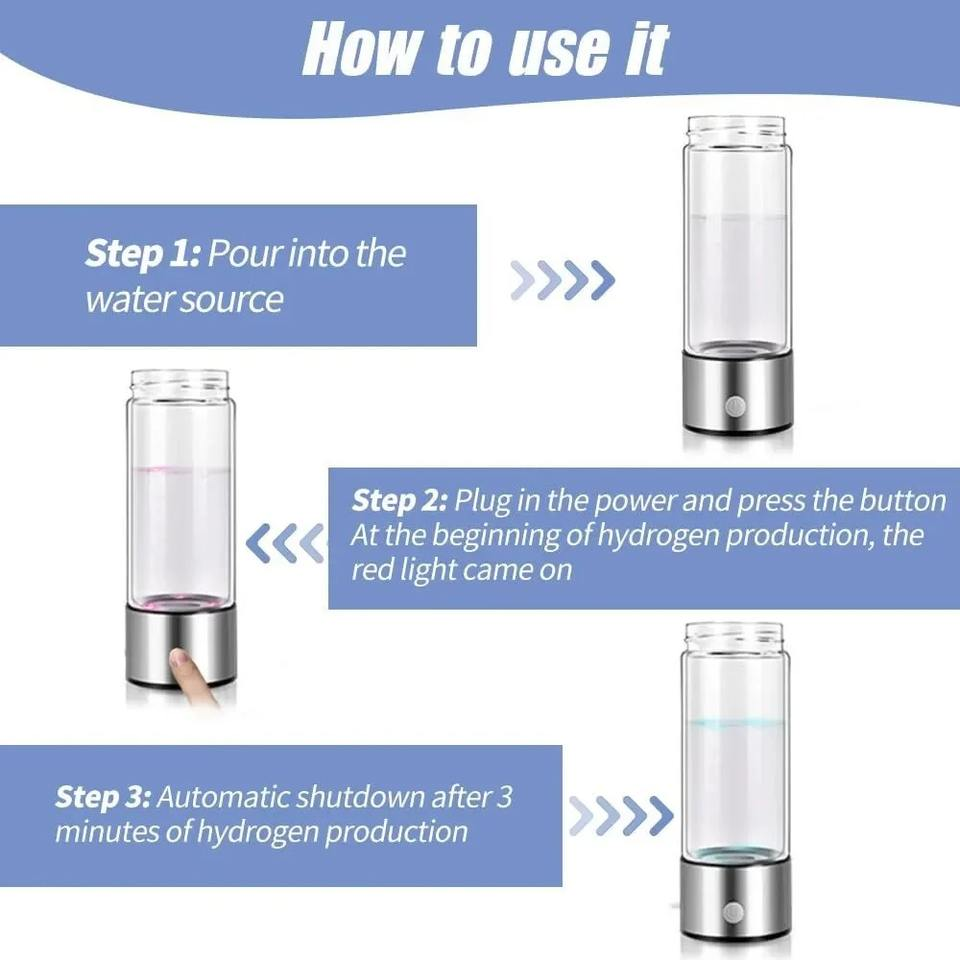 How to use it

Step 1: Pour into the water source

Step 2: Plug in the power and press the button At the beginning of hydrogen production, the red light came on

Step 3: Automatic shutdown after 3 minutes of hydrogen production