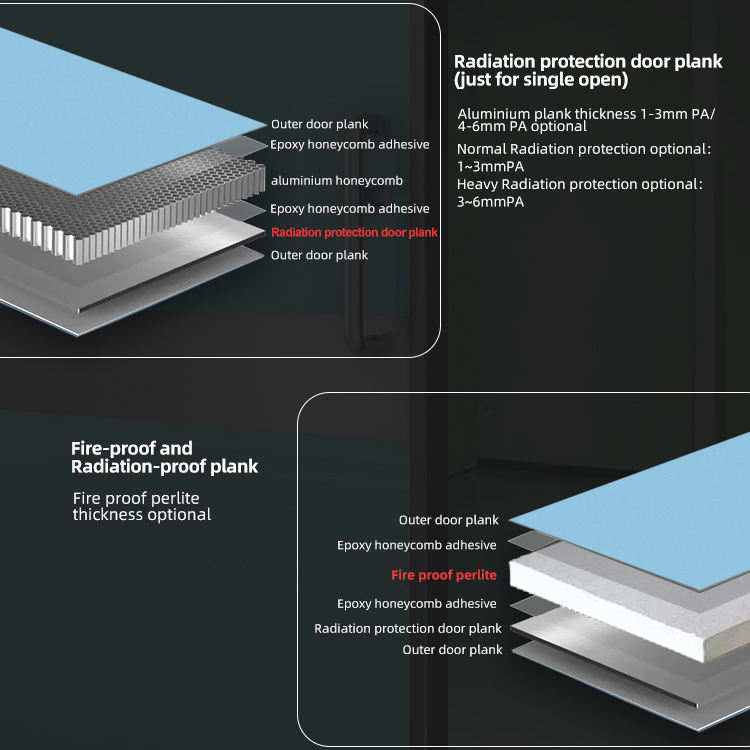 Outer door plank
Epoxy honeycomb adhesive
aluminium honeycomb
Epoxy honeycomb adhesive
Radiation protection door plank
Outer door plank

Radiation protection door plank (just for single open)

Aluminium plank thickness 1-3mm PA/ 4-6mm PA optional
Normal Radiation protection optional: 1~3mmPA
Heavy Radiation protection optional: 3~6mmPA

Fire-proof and Radiation-proof plank

Fire proof perlite thickness optional

Outer door plank
Epoxy honeycomb adhesive
Fire proof perlite
Epoxy honeycomb adhesive
Radiation protection door plank
Outer door plank