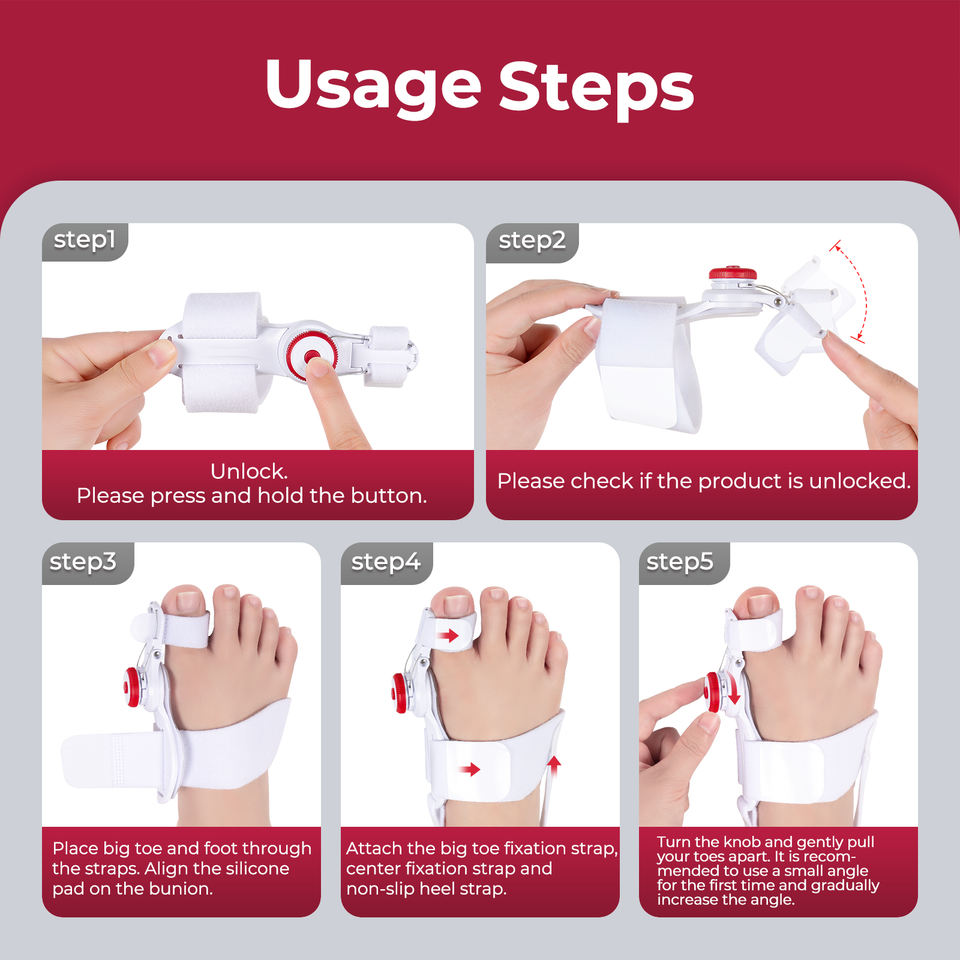 Usage Steps

step1

Unlock.
Please press and hold the button.

step2

Please check if the product is unlocked.

step3

Place big toe and foot through the straps. Align the silicone pad on the bunion.

step4

Attach the big toe fixation strap, center fixation strap and non-slip heel strap.

step5

Turn the knob and gently pull your toes apart. It is recommended to use a small angle for the first time and gradually increase the angle.