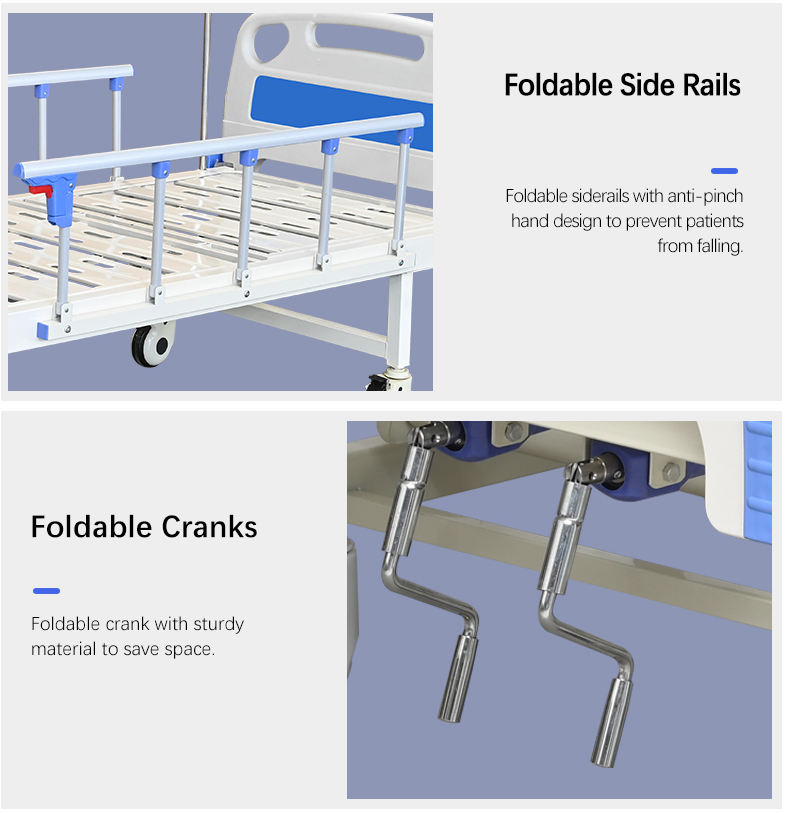 Foldable Side Rails

Foldable siderails with anti-pinch hand design to prevent patients from falling.

Foldable Cranks

Foldable crank with sturdy material to save space.