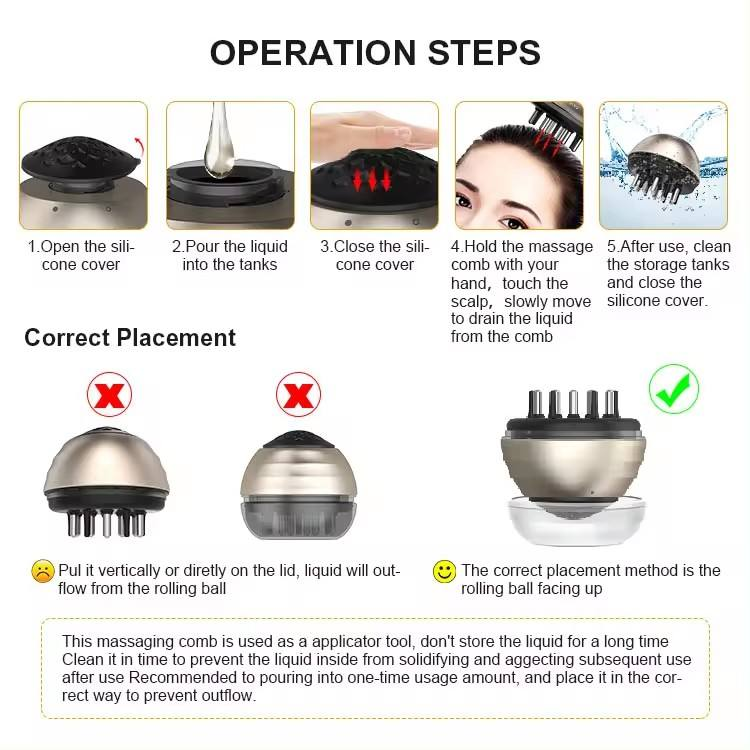 OPERATION STEPS

1.Open the silicone cover

2.Pour the liquid into the tanks

3.Close the silicone cover

4.Hold the massage comb with your hand, touch the scalp, slowly move to drain the liquid from the comb

5.After use, clean the storage tanks and close the silicone cover.

Correct Placement

Pul it vertically or diretly on the lid, liquid will outflow from the rolling ball

The correct placement method is the rolling ball facing up

This massaging comb is used as a applicator tool, don't store the liquid for a long time Clean it in time to prevent the liquid inside from solidifying and aggecting subsequent use after use Recommended to pouring into one-time usage amount, and place it in the correct way to prevent outflow.