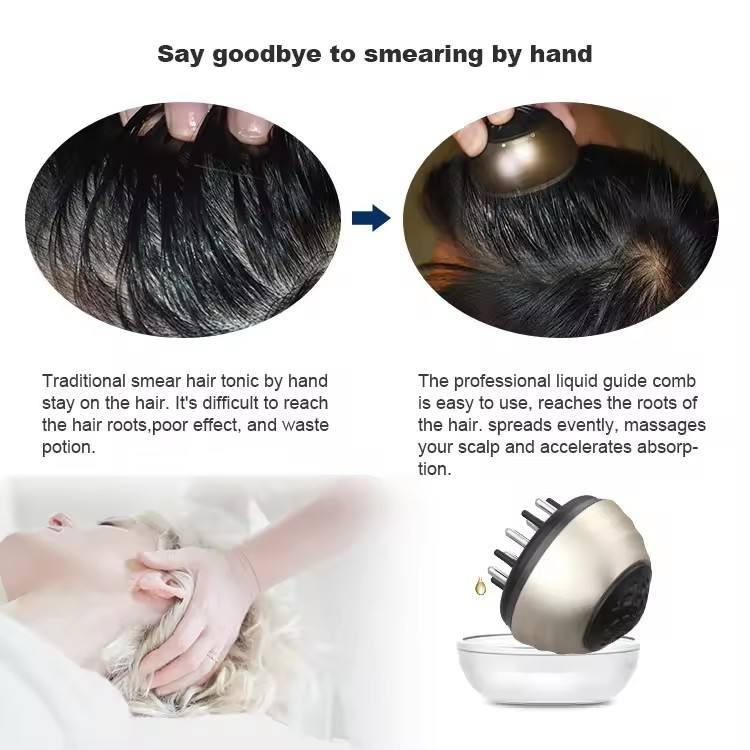 Say goodbye to smearing by hand

Traditional smear hair tonic by hand stay on the hair. It's difficult to reach the hair roots,poor effect, and waste potion.

The professional liquid guide comb is easy to use, reaches the roots of the hair. spreads evently, massages your scalp and accelerates absorption.