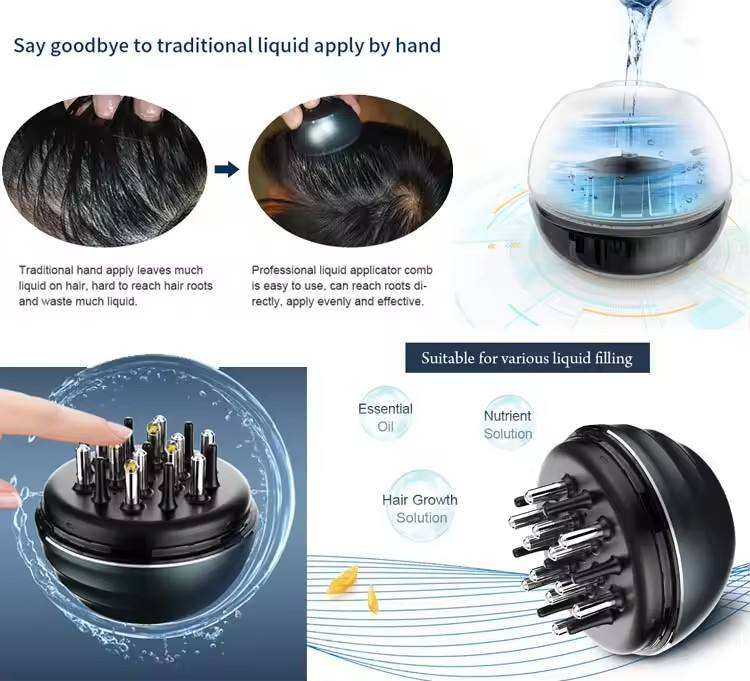 Say goodbye to traditional liquid apply by hand

Traditional hand apply leaves much liquid on hair, hard to reach hair roots and waste much liquid.

Professional liquid applicator comb is easy to use, can reach roots directly, apply evenly and effective.

Suitable for various liquid filling

Essential Oil

Nutrient Solution

Hair Growth Solution