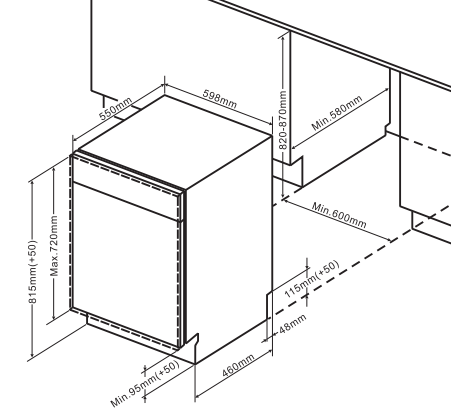 550mm
598mm
820-870mm
Min.580mm
Min.600mm
815mm(+50)
Max.720mm
115mm(+50)
48mm
460mm
Min.95mm(+50)