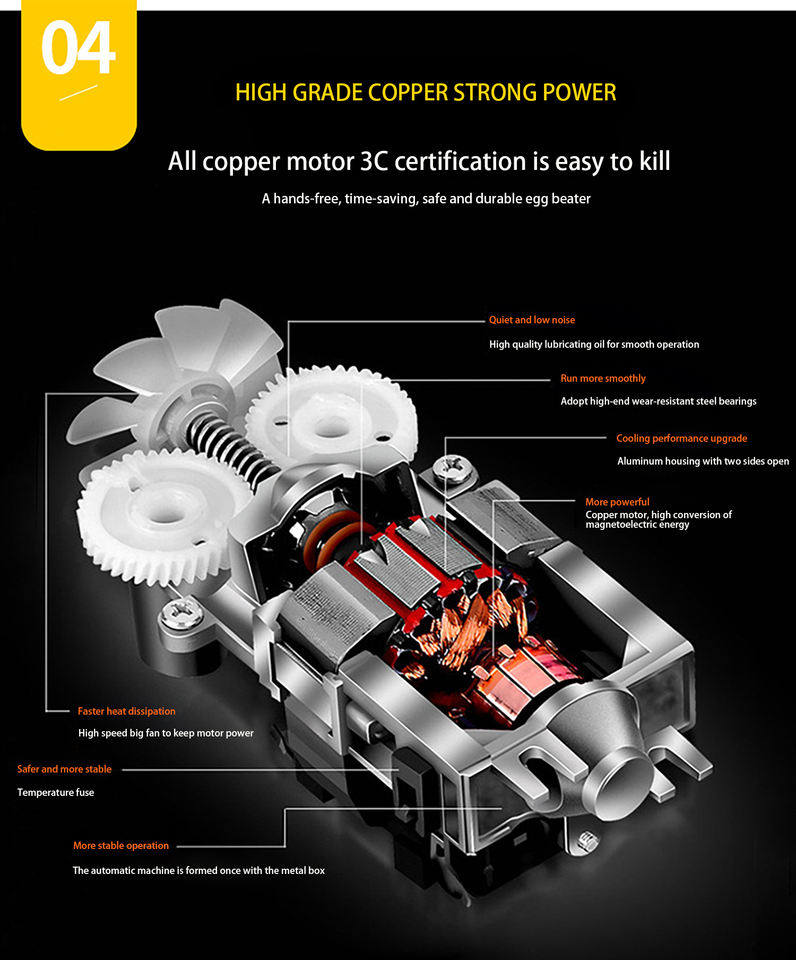 04

HIGH GRADE COPPER STRONG POWER

All copper motor 3C certification is easy to kill

A hands-free, time-saving, safe and durable egg beater

Quiet and low noise
High quality lubricating oil for smooth operation

Run more smoothly
Adopt high-end wear-resistant steel bearings

Cooling performance upgrade
Aluminum housing with two sides open

More powerful
Copper motor, high conversion of magnetoelectric energy

Faster heat dissipation
High speed big fan to keep motor power

Safer and more stable
Temperature fuse

More stable operation
The automatic machine is formed once with the metal box