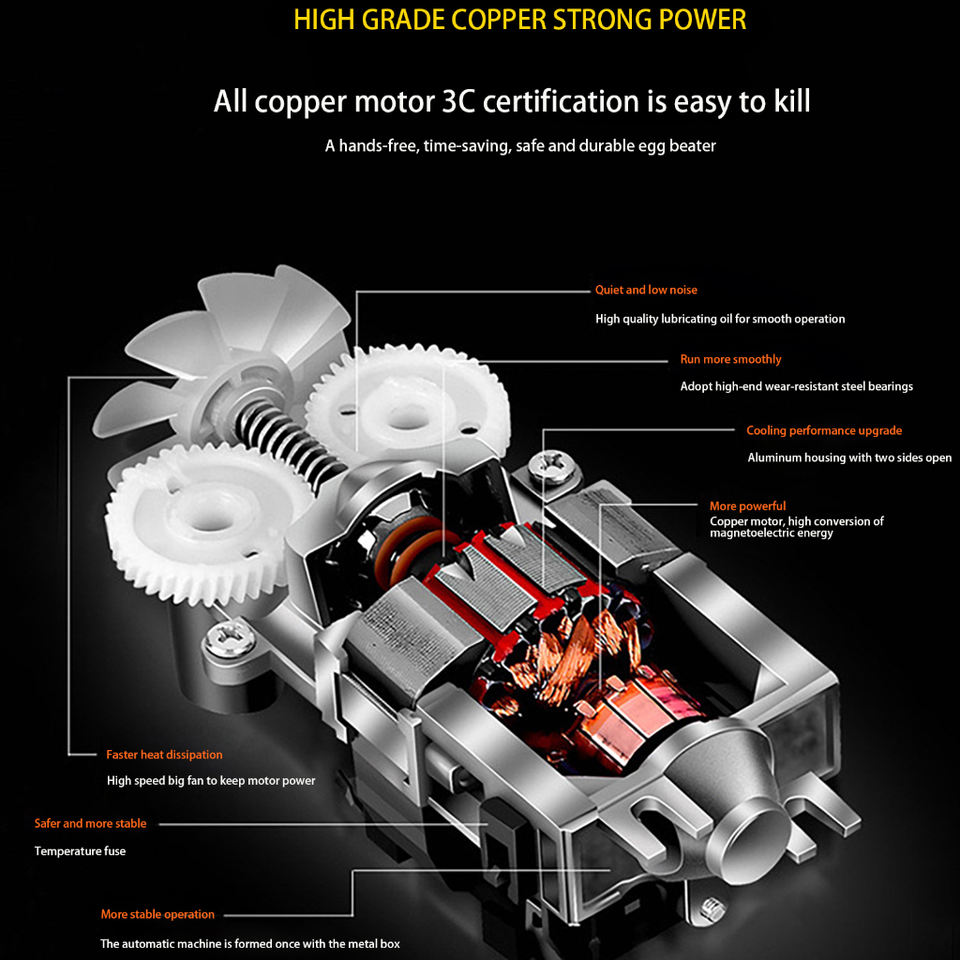 HIGH GRADE COPPER STRONG POWER

All copper motor 3C certification is easy to kill

A hands-free, time-saving, safe and durable egg beater

Quiet and low noise

High quality lubricating oil for smooth operation

Run more smoothly

Adopt high-end wear-resistant steel bearings

Cooling performance upgrade

Aluminum housing with two sides open

More powerful

Copper motor, high conversion of magnetoelectric energy

Faster heat dissipation

High speed big fan to keep motor power

Safer and more stable

Temperature fuse

More stable operation

The automatic machine is formed once with the metal box