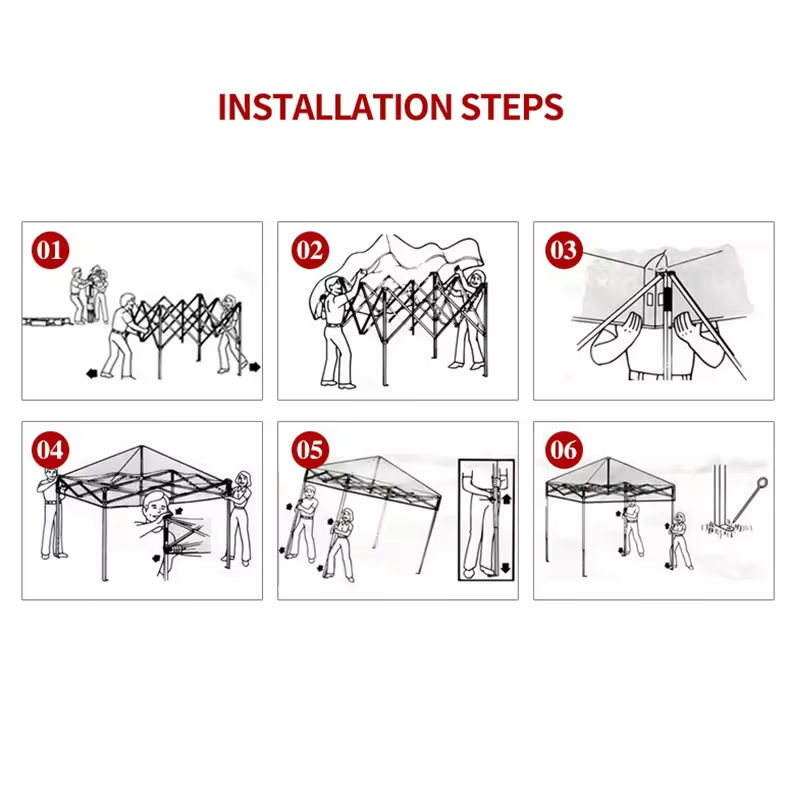 INSTALLATION STEPS

01

02

03

04

05

06