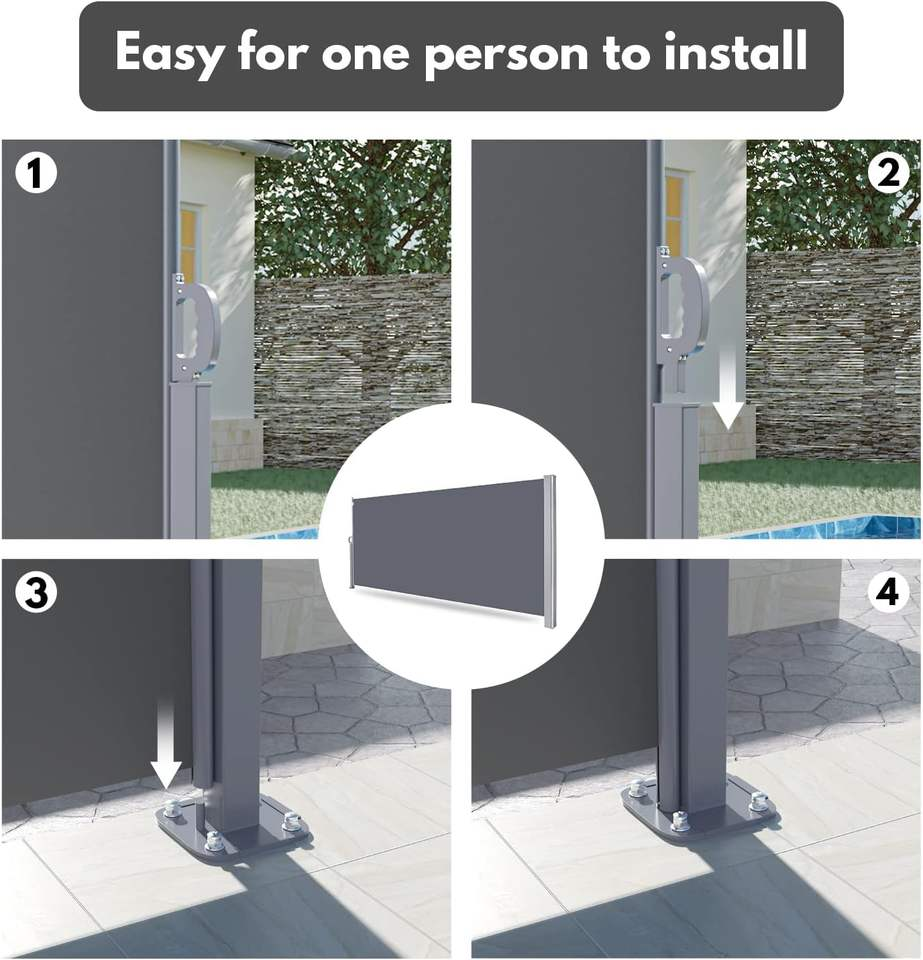 Easy for one person to install

1

2

3

4