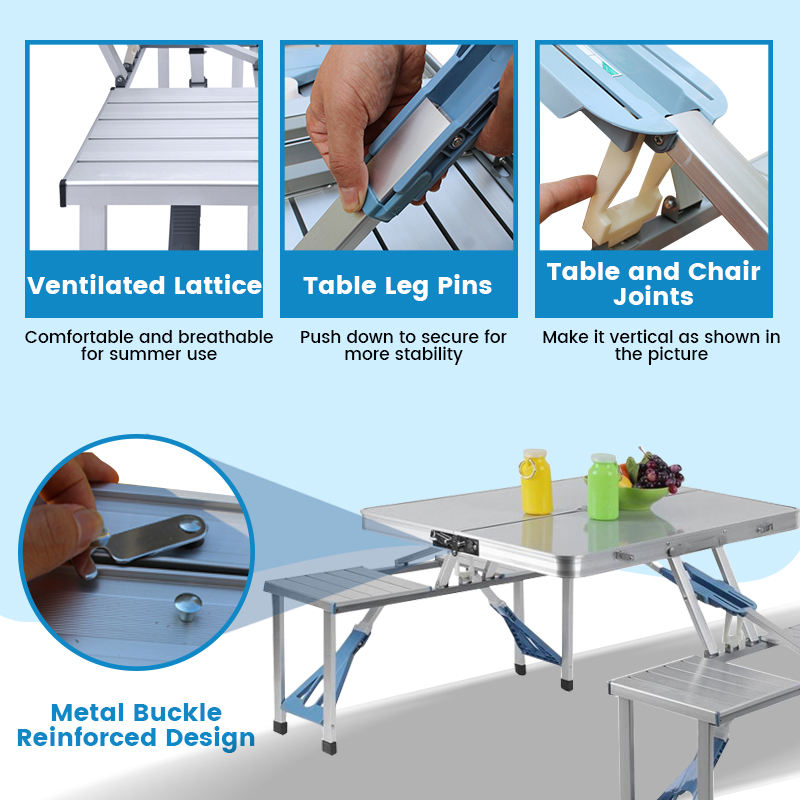 Ventilated Lattice

Comfortable and breathable for summer use

Table Leg Pins

Push down to secure for more stability

Table and Chair Joints

Make it vertical as shown in the picture

Metal Buckle Reinforced Design