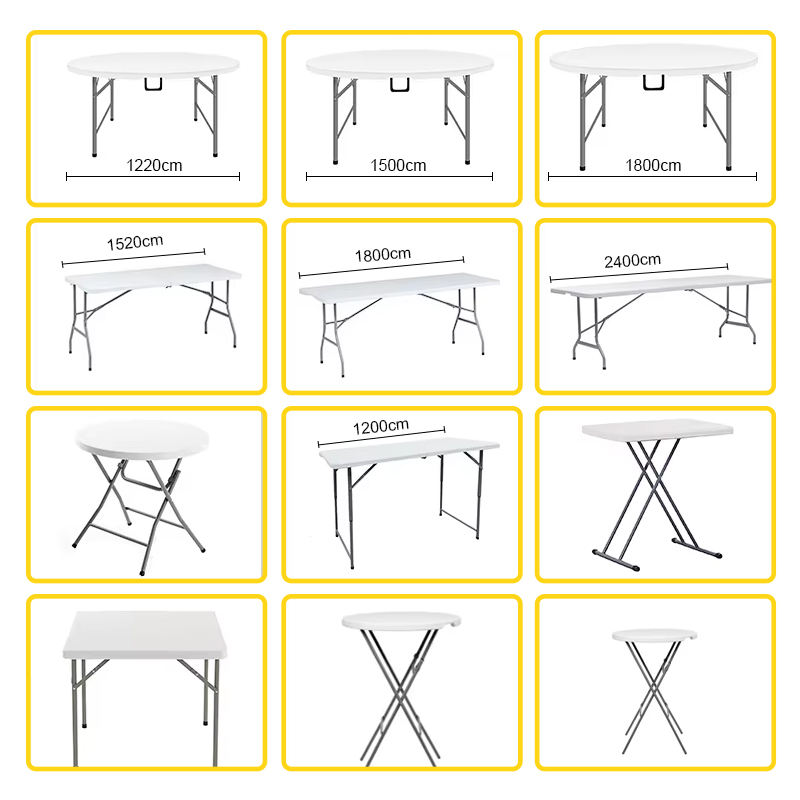 1220cm

1500cm

1800cm

1520cm

1800cm

2400cm

1200cm