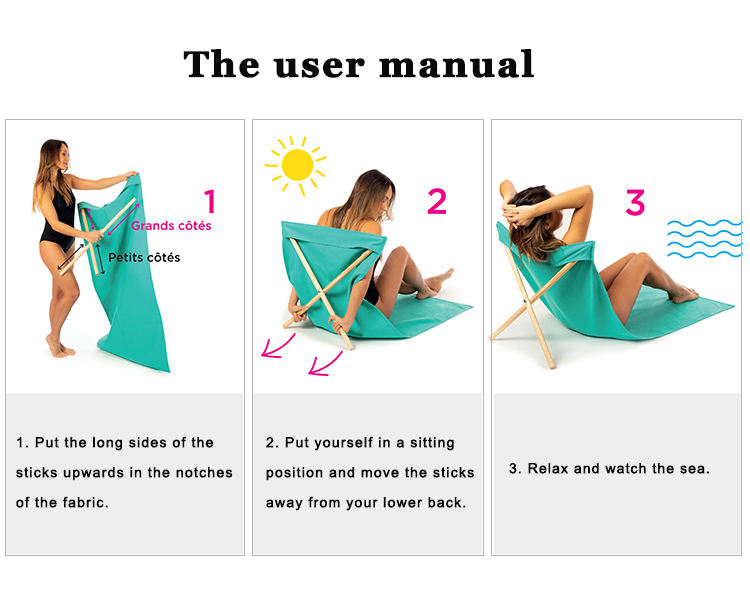 The user manual

1

Grands côtés

Petits côtés

1. Put the long sides of the sticks upwards in the notches of the fabric.

2

2. Put yourself in a sitting position and move the sticks away from your lower back.

3

3. Relax and watch the sea.